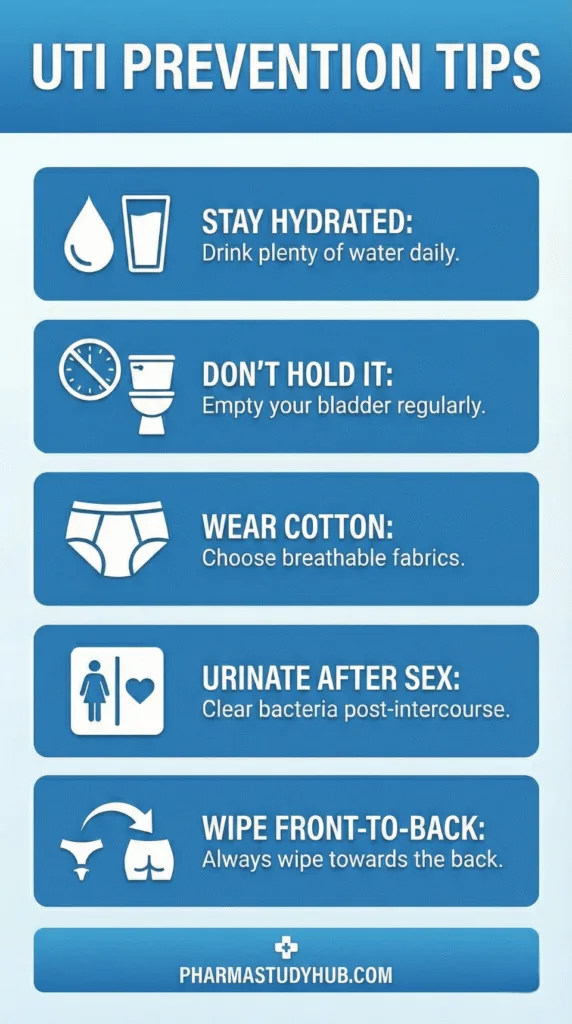 UTI PREVENTION TIPS

STAY HYDRATED:
Drink plenty of water daily.

DON'T HOLD IT:
Empty your bladder regularly.

WEAR COTTON:
Choose breathable fabrics.

URINATE AFTER SEX:
Clear bacteria post-intercourse.

WIPE FRONT-TO-BACK:
Always wipe towards the back.

PHARMASTUDYHUB.COM